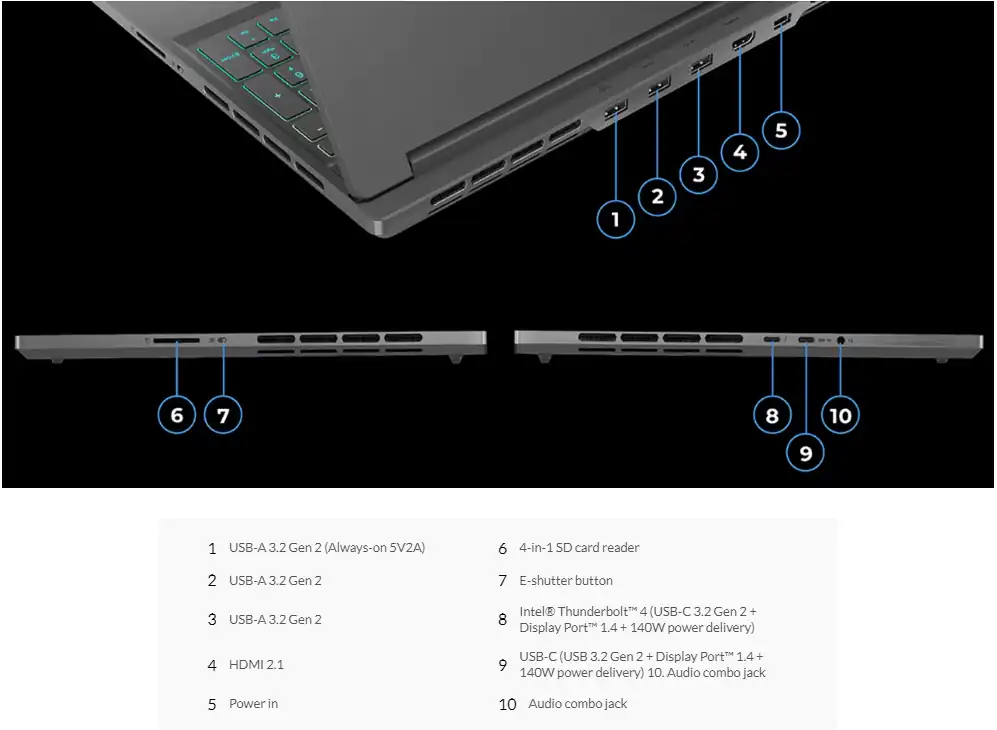 1
2
3
4
5
6
7
8
9
10

1 USB-A 3.2 Gen 2 (Always-on 5V2A)
2 USB-A 3.2 Gen 2
3 USB-A 3.2 Gen 2
4 HDMI 2.1
5 Power in

6 4-in-1 SD card reader
7 E-shutter button
8 Intel® Thunderbolt™ 4 (USB-C 3.2 Gen 2 + Display Port™ 1.4 + 140W power delivery)
9 USB-C (USB 3.2 Gen 2 + Display Port™ 1.4 + 140W power delivery) 10. Audio combo jack
10 Audio combo jack